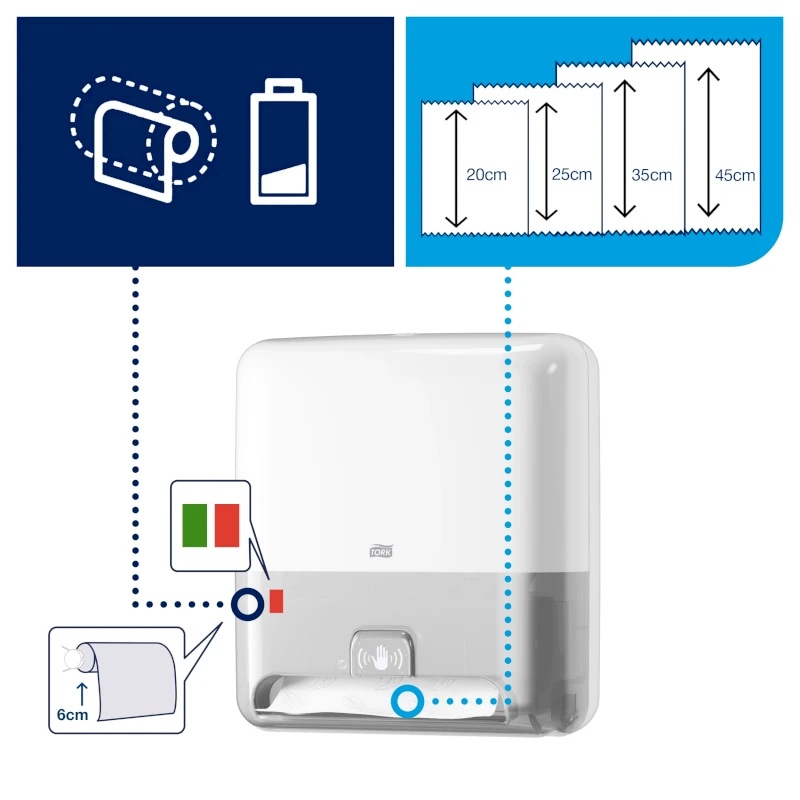 20cm
25cm
35cm
45cm

TORK

6cm